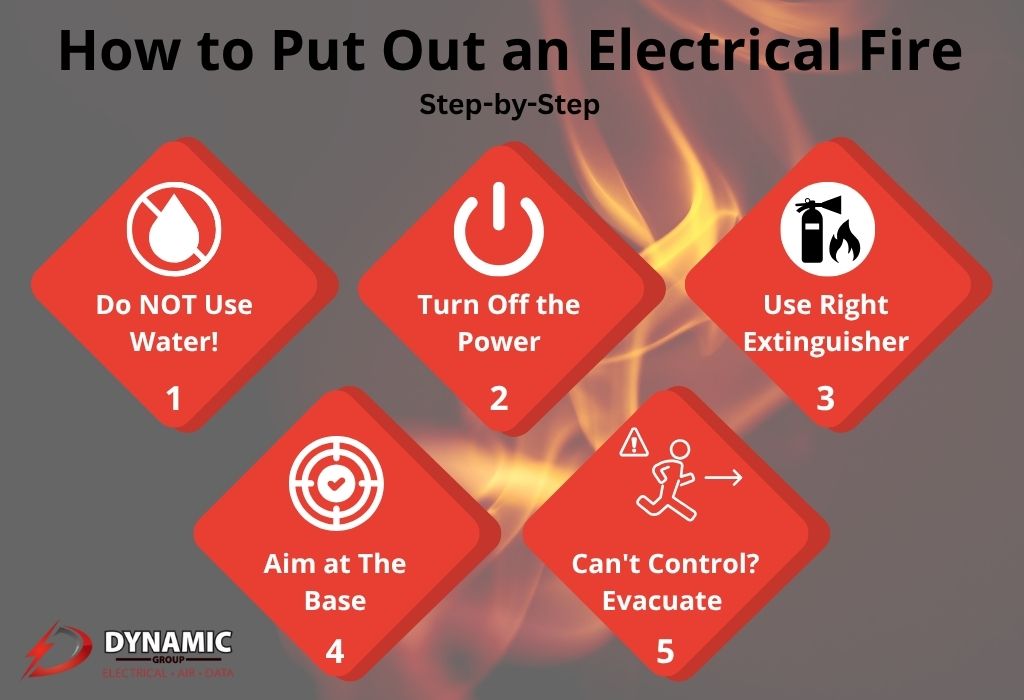 How to Put Out an Electrical Fire

Step-by-Step

Do NOT Use Water!

1

Turn Off the Power

2

Use Right Extinguisher

3

Aim at The Base

4

Can't Control? Evacuate

5

DYNAMIC
GROUP
ELECTRICAL • AIR • DATA