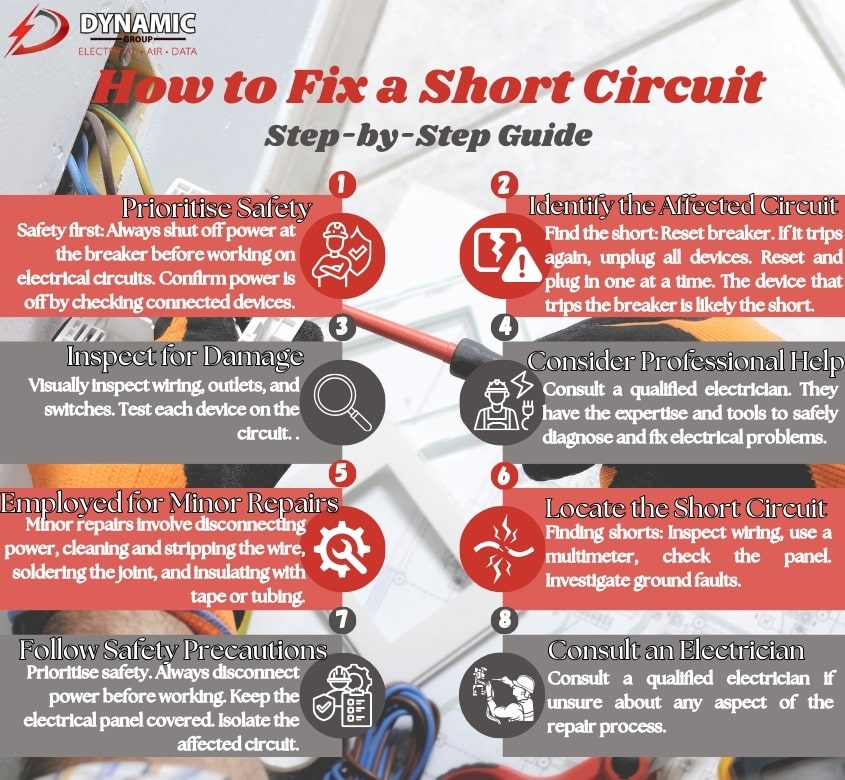 DYNAMIC
GROUP
ELECTRICAL • AIR • DATA

How to Fix a Short Circuit
Step-by-Step Guide

1
Prioritise Safety
Safety first: Always shut off power at the breaker before working on electrical circuits. Confirm power is off by checking connected devices.

2
Identify the Affected Circuit
Find the short: Reset breaker. If it trips again, unplug all devices. Reset and plug in one at a time. The device that trips the breaker is likely the short.

3
Inspect for Damage
Visually inspect wiring, outlets, and switches. Test each device on the circuit. .

4
Consider Professional Help
Consult a qualified electrician. They have the expertise and tools to safely diagnose and fix electrical problems.

5
Employed for Minor Repairs
Minor repairs involve disconnecting power, cleaning and stripping the wire, soldering the joint, and insulating with tape or tubing.

6
Locate the Short Circuit
Finding shorts: Inspect wiring, use a multimeter, check the panel. Investigate ground faults.

7
Follow Safety Precautions
Prioritise safety. Always disconnect power before working. Keep the electrical panel covered. Isolate the affected circuit.

8
Consult an Electrician
Consult a qualified electrician if unsure about any aspect of the repair process.